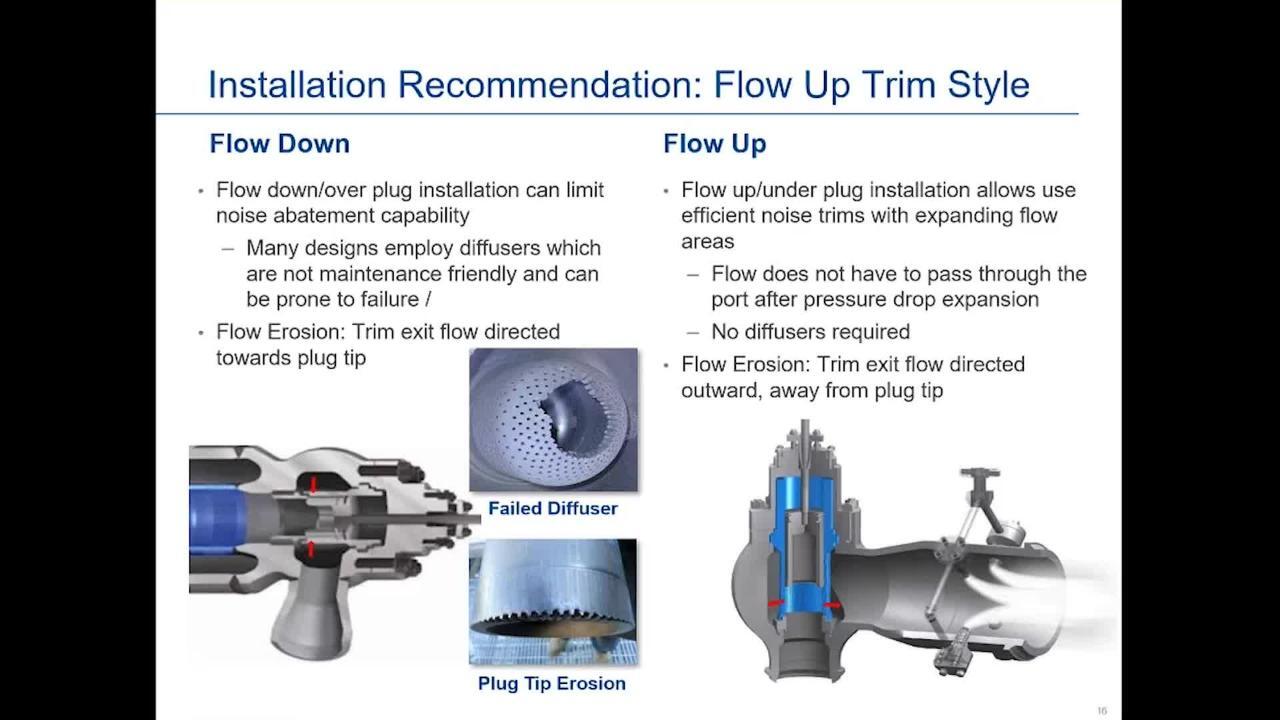 Installation Recommendation: Flow Up Trim Style

Flow Down

• Flow down/over plug installation can limit noise abatement capability

– Many designs employ diffusers which are not maintenance friendly and can be prone to failure /

• Flow Erosion: Trim exit flow directed towards plug tip

Failed Diffuser

Plug Tip Erosion

Flow Up

• Flow up/under plug installation allows use efficient noise trims with expanding flow areas

– Flow does not have to pass through the port after pressure drop expansion

– No diffusers required

• Flow Erosion: Trim exit flow directed outward, away from plug tip

16