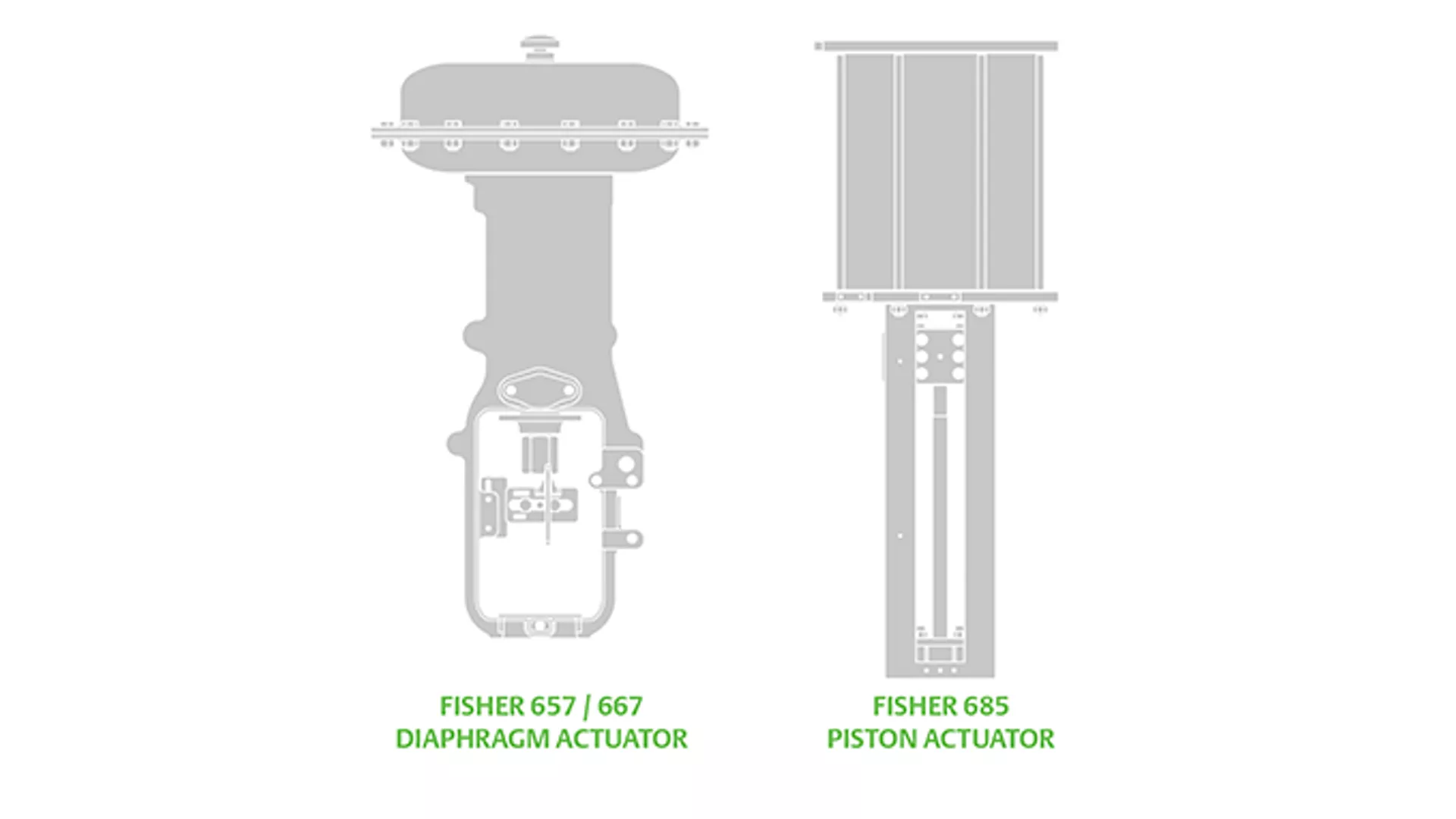 FISHER 657 | 667
DIAPHRAGM ACTUATOR

FISHER 685
PISTON ACTUATOR