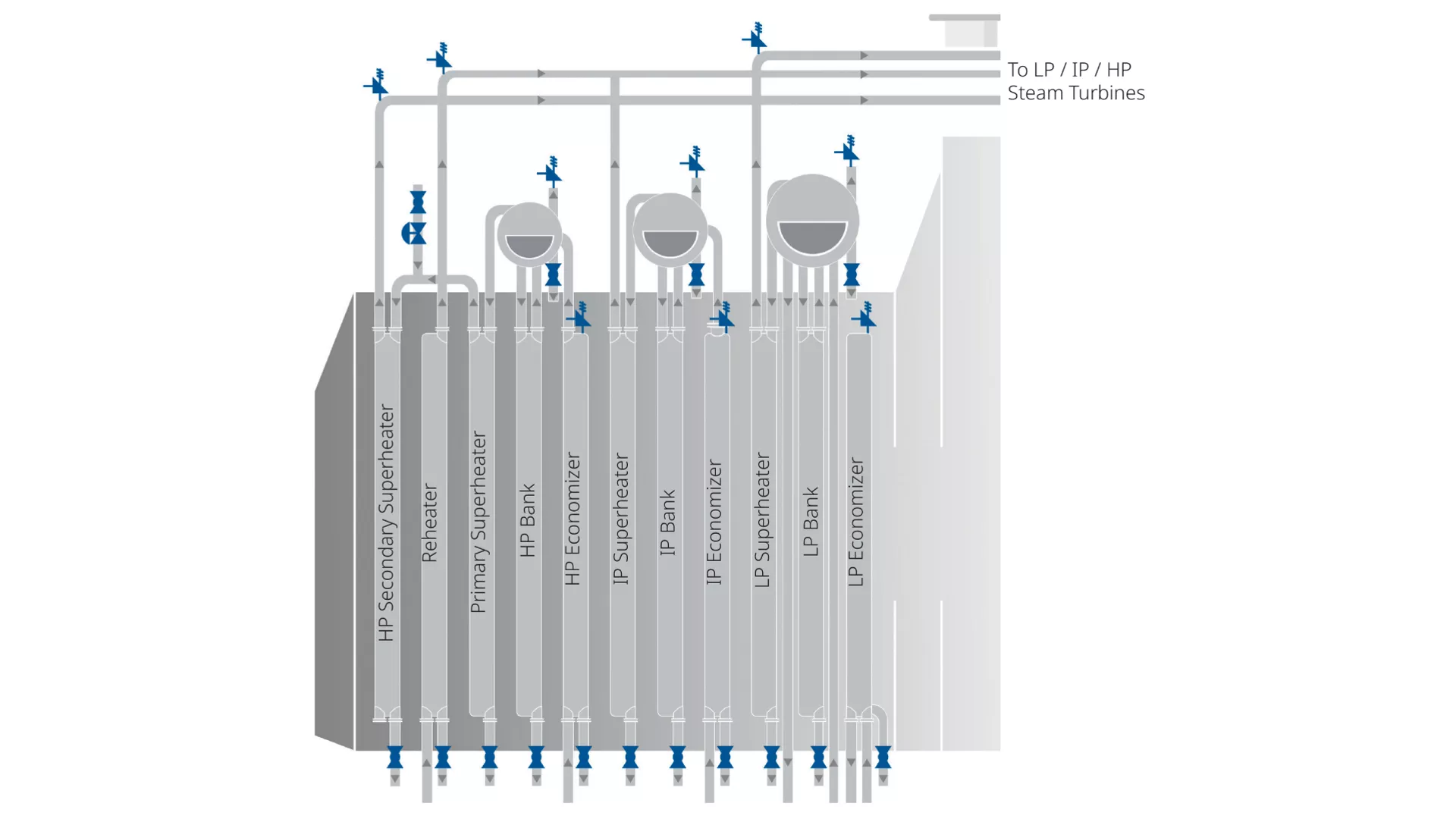 To LP / IP / HP
Steam Turbines

HP Secondary Superheater

Reheater

Primary Superheater

HP Bank

HP Economizer

IP Superheater

IP Bank

IP Economizer

LP Superheater

LP Bank

LP Economizer