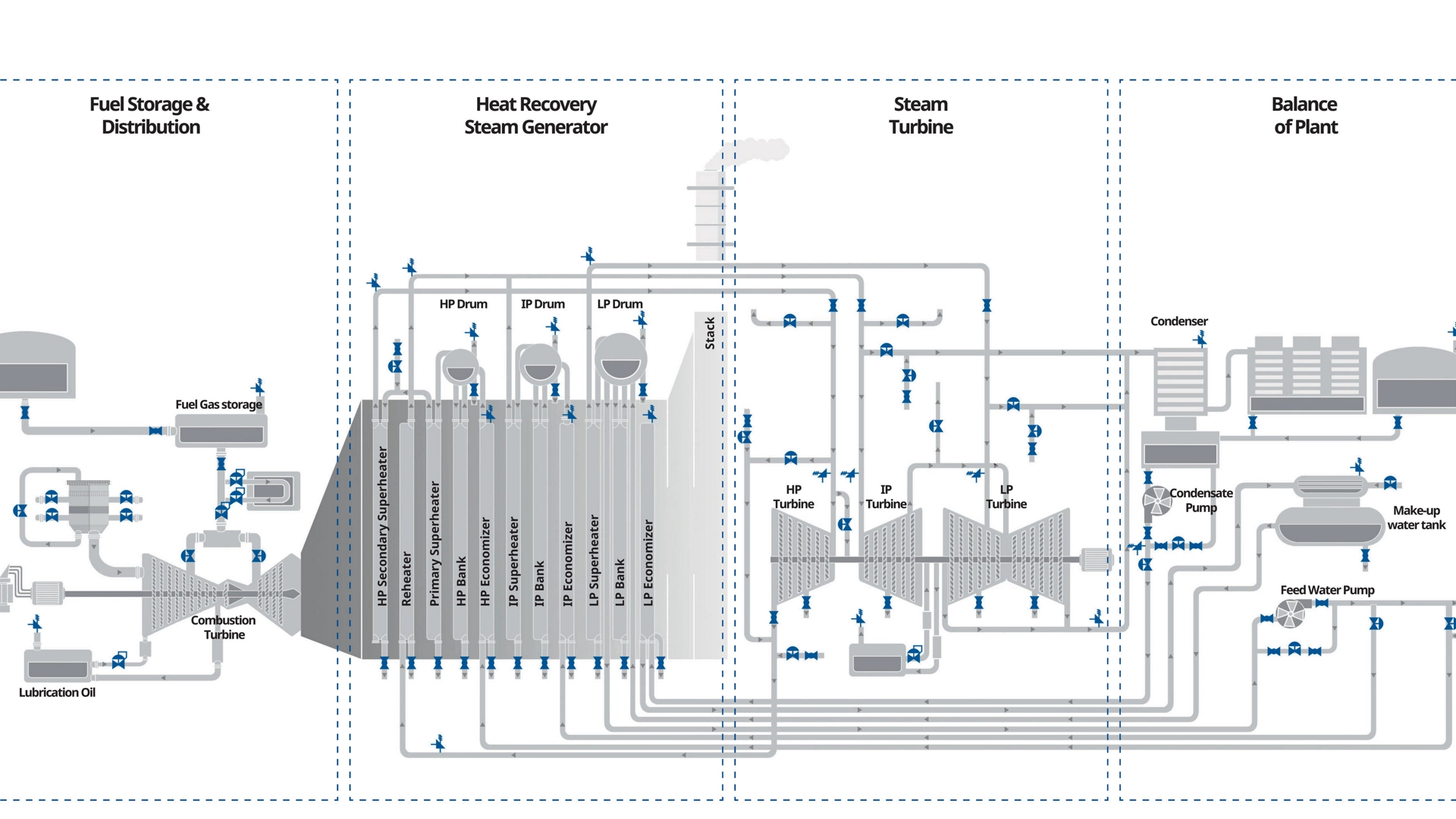 Fuel Storage & Distribution

Heat Recovery Steam Generator

Steam Turbine

Balance of Plant

Fuel Gas storage

Combustion Turbine

Lubrication Oil

HP Drum

IP Drum

LP Drum

Stack

HP Secondary Superheater

Reheater

Primary Superheater

HP Bank

HP Economizer

IP Superheater

IP Bank

IP Economizer

LP Superheater

LP Bank

LP Economizer

HP Turbine

IP Turbine

LP Turbine

Condenser

Condensate Pump

Make-up water tank

Feed Water Pump